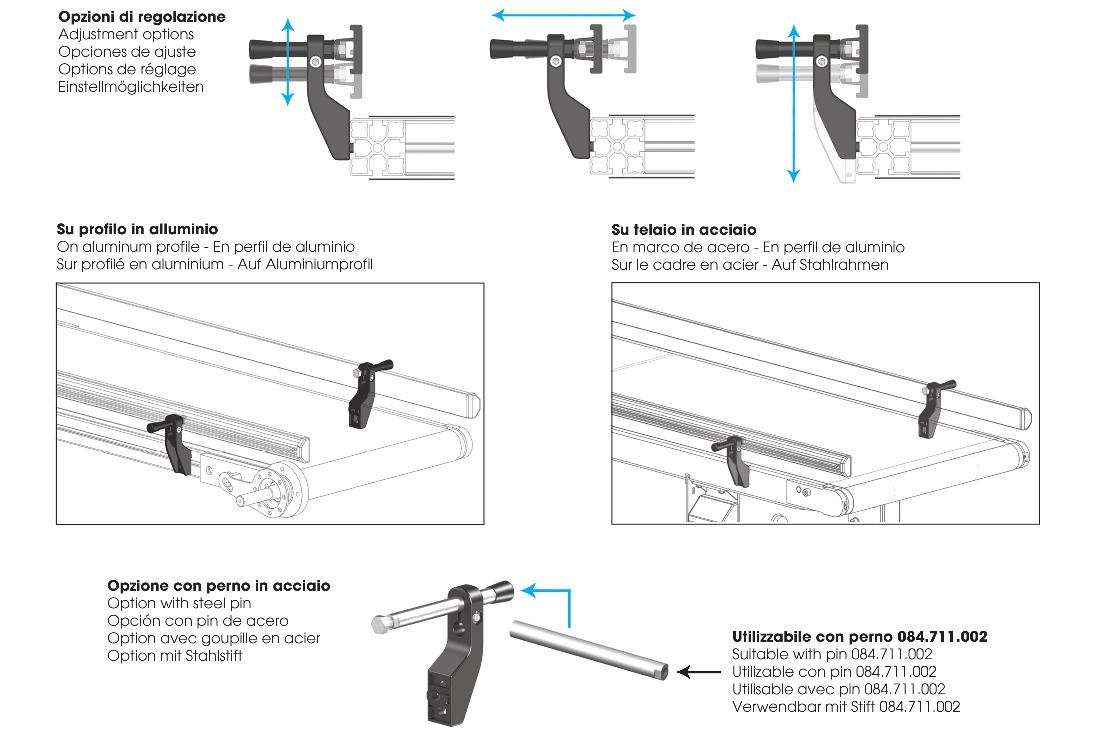 **Opzioni di regolazione**
Adjustment options
Opciones de ajuste
Options de réglage
Einstellmöglichkeiten

**Su profilo in alluminio**
On aluminum profile - En perfil de aluminio
Sur profilé en aluminium - Auf Aluminiumprofil

**Su telaio in acciaio**
En marco de acero - En perfil de aluminio
Sur le cadre en acier - Auf Stahlrahmen

**Opzione con perno in acciaio**
Option with steel pin
Opción con pin de acero
Option avec goupille en acier
Option mit Stahlstift

**Utilizzabile con perno 084.711.002**
Suitable with pin 084.711.002
Utilizable con pin 084.711.002
Utilisable avec pin 084.711.002
Verwendbar mit Stift 084.711.002